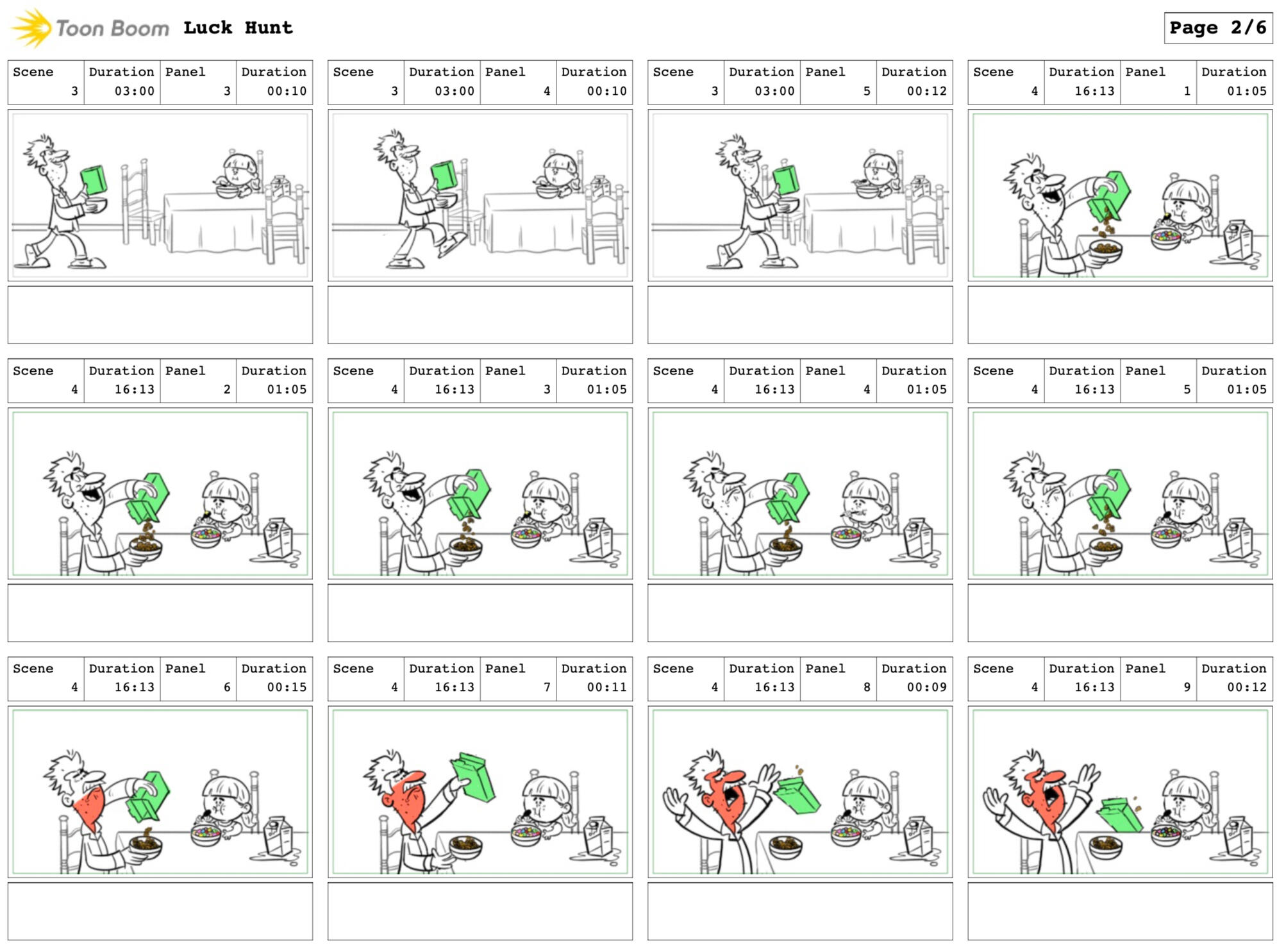 Toon Boom Luck Hunt

Page 2/6

| Scene | Duration | Panel | Duration |
|---|---|---|---|
| 3 | 03:00 | 3 | 00:10 |

| Scene | Duration | Panel | Duration |
|---|---|---|---|
| 3 | 03:00 | 4 | 00:10 |

| Scene | Duration | Panel | Duration |
|---|---|---|---|
| 3 | 03:00 | 5 | 00:12 |

| Scene | Duration | Panel | Duration |
|---|---|---|---|
| 4 | 16:13 | 1 | 01:05 |

| Scene | Duration | Panel | Duration |
|---|---|---|---|
| 4 | 16:13 | 2 | 01:05 |

| Scene | Duration | Panel | Duration |
|---|---|---|---|
| 4 | 16:13 | 3 | 01:05 |

| Scene | Duration | Panel | Duration |
|---|---|---|---|
| 4 | 16:13 | 4 | 01:05 |

| Scene | Duration | Panel | Duration |
|---|---|---|---|
| 4 | 16:13 | 5 | 01:05 |

| Scene | Duration | Panel | Duration |
|---|---|---|---|
| 4 | 16:13 | 6 | 00:15 |

| Scene | Duration | Panel | Duration |
|---|---|---|---|
| 4 | 16:13 | 7 | 00:11 |

| Scene | Duration | Panel | Duration |
|---|---|---|---|
| 4 | 16:13 | 8 | 00:09 |

| Scene | Duration | Panel | Duration |
|---|---|---|---|
| 4 | 16:13 | 9 | 00:12 |