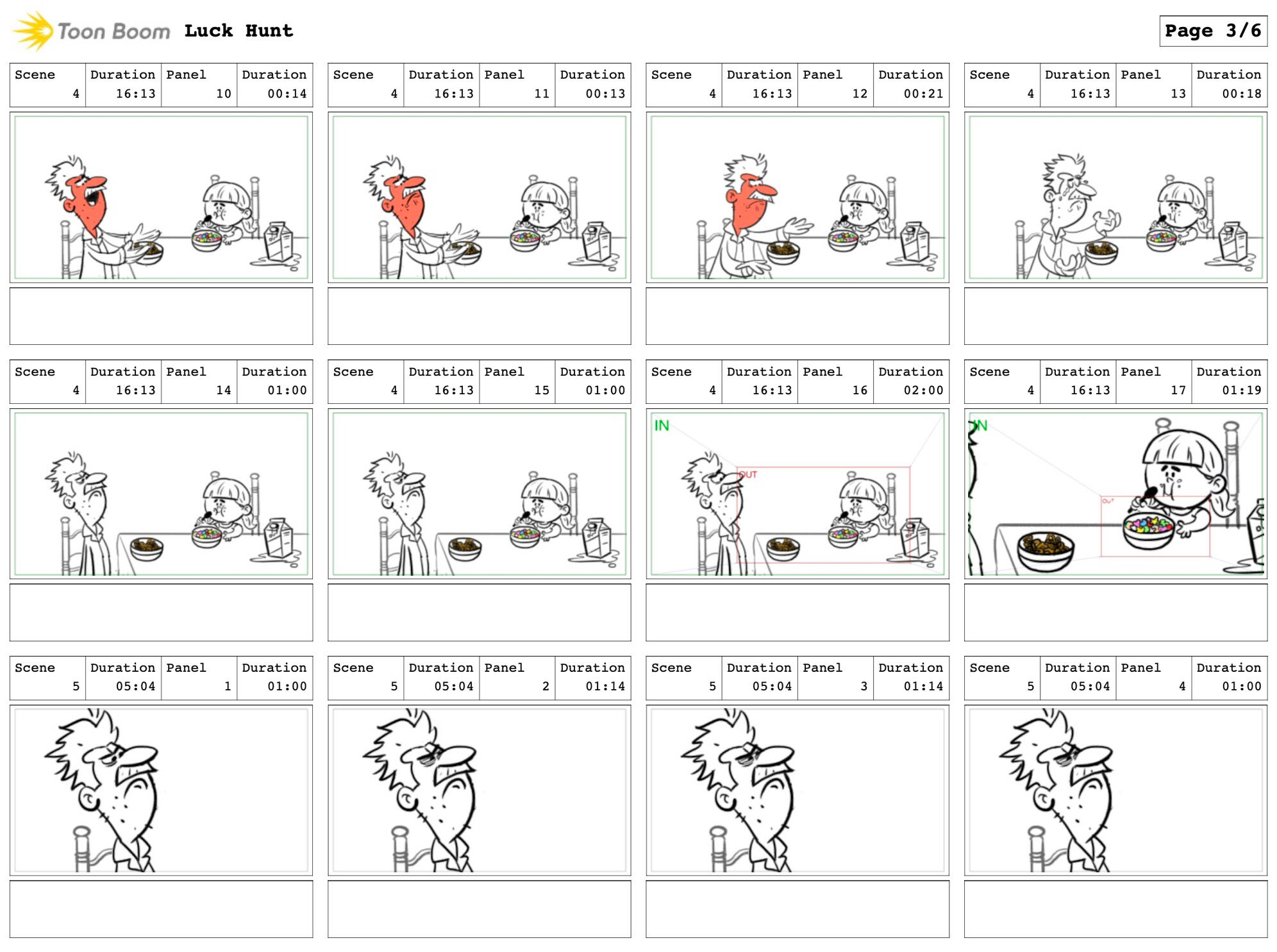 Toon Boom Luck Hunt

Page 3/6

| Scene | Duration | Panel | Duration |
|---|---|---|---|
| 4 | 16:13 | 10 | 00:14 |

| Scene | Duration | Panel | Duration |
|---|---|---|---|
| 4 | 16:13 | 11 | 00:13 |

| Scene | Duration | Panel | Duration |
|---|---|---|---|
| 4 | 16:13 | 12 | 00:21 |

| Scene | Duration | Panel | Duration |
|---|---|---|---|
| 4 | 16:13 | 13 | 00:18 |

| Scene | Duration | Panel | Duration |
|---|---|---|---|
| 4 | 16:13 | 14 | 01:00 |

| Scene | Duration | Panel | Duration |
|---|---|---|---|
| 4 | 16:13 | 15 | 01:00 |

| Scene | Duration | Panel | Duration |
|---|---|---|---|
| 4 | 16:13 | 16 | 02:00 |

IN
OUT

| Scene | Duration | Panel | Duration |
|---|---|---|---|
| 4 | 16:13 | 17 | 01:19 |

IN
OUT

| Scene | Duration | Panel | Duration |
|---|---|---|---|
| 5 | 05:04 | 1 | 01:00 |

| Scene | Duration | Panel | Duration |
|---|---|---|---|
| 5 | 05:04 | 2 | 01:14 |

| Scene | Duration | Panel | Duration |
|---|---|---|---|
| 5 | 05:04 | 3 | 01:14 |

| Scene | Duration | Panel | Duration |
|---|---|---|---|
| 5 | 05:04 | 4 | 01:00 |