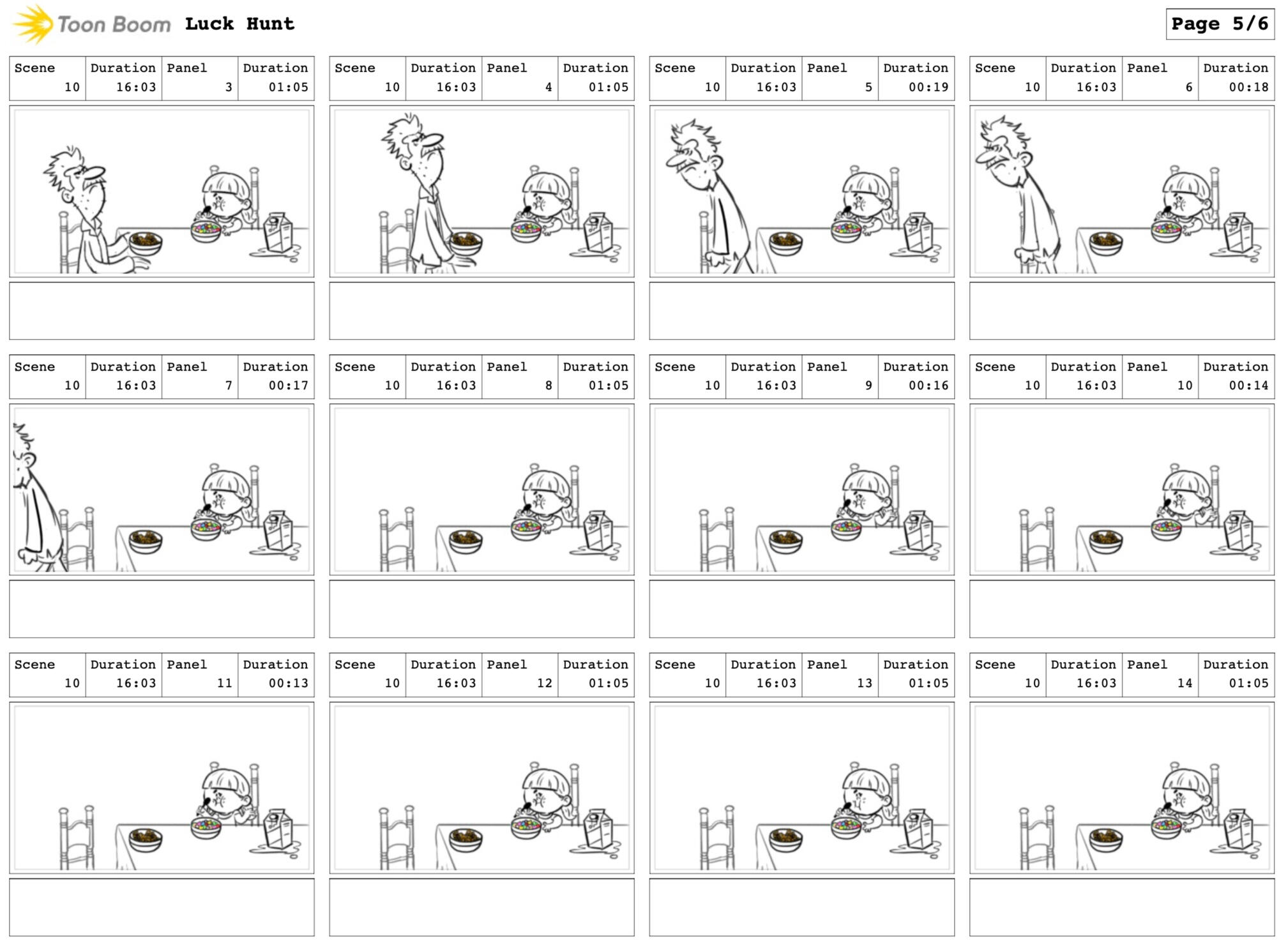 Toon Boom Luck Hunt

Page 5/6

| Scene | Duration | Panel | Duration |
|---|---|---|---|
| 10 | 16:03 | 3 | 01:05 |

| Scene | Duration | Panel | Duration |
|---|---|---|---|
| 10 | 16:03 | 4 | 01:05 |

| Scene | Duration | Panel | Duration |
|---|---|---|---|
| 10 | 16:03 | 5 | 00:19 |

| Scene | Duration | Panel | Duration |
|---|---|---|---|
| 10 | 16:03 | 6 | 00:18 |

| Scene | Duration | Panel | Duration |
|---|---|---|---|
| 10 | 16:03 | 7 | 00:17 |

| Scene | Duration | Panel | Duration |
|---|---|---|---|
| 10 | 16:03 | 8 | 01:05 |

| Scene | Duration | Panel | Duration |
|---|---|---|---|
| 10 | 16:03 | 9 | 00:16 |

| Scene | Duration | Panel | Duration |
|---|---|---|---|
| 10 | 16:03 | 10 | 00:14 |

| Scene | Duration | Panel | Duration |
|---|---|---|---|
| 10 | 16:03 | 11 | 00:13 |

| Scene | Duration | Panel | Duration |
|---|---|---|---|
| 10 | 16:03 | 12 | 01:05 |

| Scene | Duration | Panel | Duration |
|---|---|---|---|
| 10 | 16:03 | 13 | 01:05 |

| Scene | Duration | Panel | Duration |
|---|---|---|---|
| 10 | 16:03 | 14 | 01:05 |