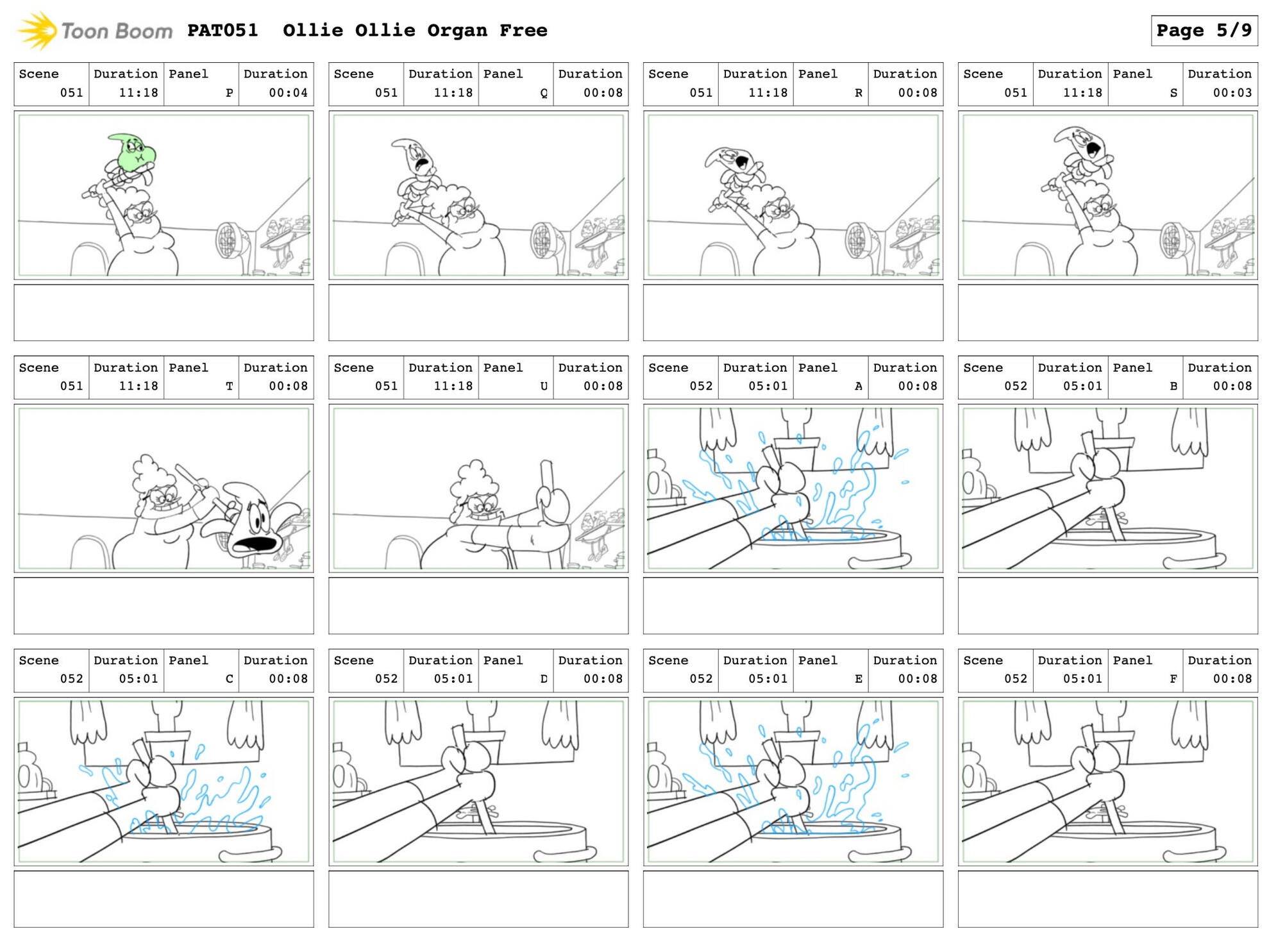 Toon Boom PAT051 Ollie Ollie Organ Free

Page 5/9

| Scene | Duration | Panel | Duration |
|---|---|---|---|
| 051 | 11:18 | P | 00:04 |

| Scene | Duration | Panel | Duration |
|---|---|---|---|
| 051 | 11:18 | Q | 00:08 |

| Scene | Duration | Panel | Duration |
|---|---|---|---|
| 051 | 11:18 | R | 00:08 |

| Scene | Duration | Panel | Duration |
|---|---|---|---|
| 051 | 11:18 | S | 00:03 |

| Scene | Duration | Panel | Duration |
|---|---|---|---|
| 051 | 11:18 | T | 00:08 |

| Scene | Duration | Panel | Duration |
|---|---|---|---|
| 051 | 11:18 | U | 00:08 |

| Scene | Duration | Panel | Duration |
|---|---|---|---|
| 052 | 05:01 | A | 00:08 |

| Scene | Duration | Panel | Duration |
|---|---|---|---|
| 052 | 05:01 | B | 00:08 |

| Scene | Duration | Panel | Duration |
|---|---|---|---|
| 052 | 05:01 | C | 00:08 |

| Scene | Duration | Panel | Duration |
|---|---|---|---|
| 052 | 05:01 | D | 00:08 |

| Scene | Duration | Panel | Duration |
|---|---|---|---|
| 052 | 05:01 | E | 00:08 |

| Scene | Duration | Panel | Duration |
|---|---|---|---|
| 052 | 05:01 | F | 00:08 |