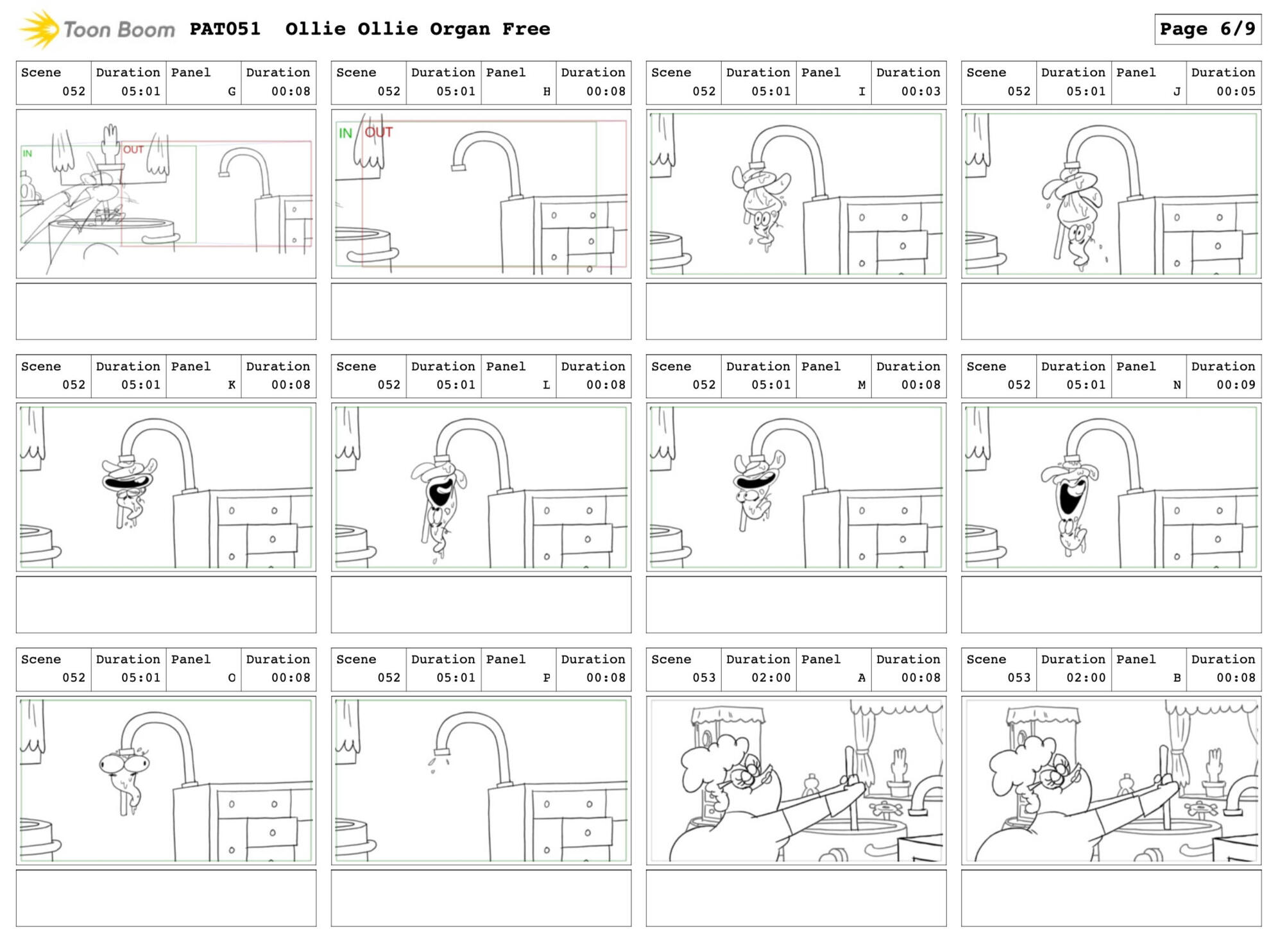 Toon Boom PAT051 Ollie Ollie Organ Free

Page 6/9

| Scene | Duration | Panel | Duration |
|---|---|---|---|
| 052 | 05:01 | G | 00:08 |

IN OUT

| Scene | Duration | Panel | Duration |
|---|---|---|---|
| 052 | 05:01 | H | 00:08 |

IN OUT

| Scene | Duration | Panel | Duration |
|---|---|---|---|
| 052 | 05:01 | I | 00:03 |

| Scene | Duration | Panel | Duration |
|---|---|---|---|
| 052 | 05:01 | J | 00:05 |

| Scene | Duration | Panel | Duration |
|---|---|---|---|
| 052 | 05:01 | K | 00:08 |

| Scene | Duration | Panel | Duration |
|---|---|---|---|
| 052 | 05:01 | L | 00:08 |

| Scene | Duration | Panel | Duration |
|---|---|---|---|
| 052 | 05:01 | M | 00:08 |

| Scene | Duration | Panel | Duration |
|---|---|---|---|
| 052 | 05:01 | N | 00:09 |

| Scene | Duration | Panel | Duration |
|---|---|---|---|
| 052 | 05:01 | O | 00:08 |

| Scene | Duration | Panel | Duration |
|---|---|---|---|
| 052 | 05:01 | P | 00:08 |

| Scene | Duration | Panel | Duration |
|---|---|---|---|
| 053 | 02:00 | A | 00:08 |

| Scene | Duration | Panel | Duration |
|---|---|---|---|
| 053 | 02:00 | B | 00:08 |