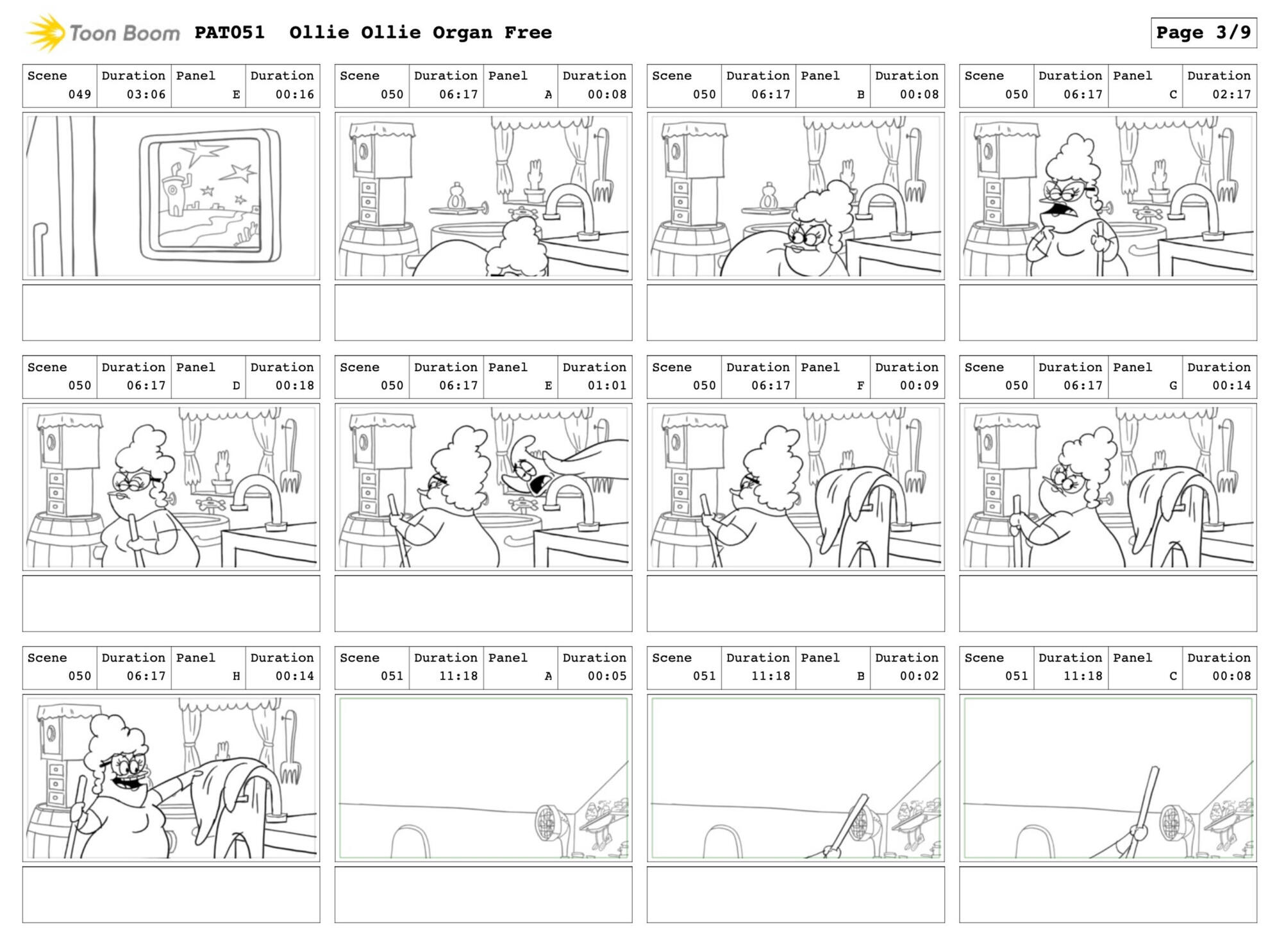 Toon Boom PAT051 Ollie Ollie Organ Free

Page 3/9

| Scene | Duration | Panel | Duration |
|---|---|---|---|
| 049 | 03:06 | E | 00:16 |

| Scene | Duration | Panel | Duration |
|---|---|---|---|
| 050 | 06:17 | A | 00:08 |

| Scene | Duration | Panel | Duration |
|---|---|---|---|
| 050 | 06:17 | B | 00:08 |

| Scene | Duration | Panel | Duration |
|---|---|---|---|
| 050 | 06:17 | C | 02:17 |

| Scene | Duration | Panel | Duration |
|---|---|---|---|
| 050 | 06:17 | D | 00:18 |

| Scene | Duration | Panel | Duration |
|---|---|---|---|
| 050 | 06:17 | E | 01:01 |

| Scene | Duration | Panel | Duration |
|---|---|---|---|
| 050 | 06:17 | F | 00:09 |

| Scene | Duration | Panel | Duration |
|---|---|---|---|
| 050 | 06:17 | G | 00:14 |

| Scene | Duration | Panel | Duration |
|---|---|---|---|
| 050 | 06:17 | H | 00:14 |

| Scene | Duration | Panel | Duration |
|---|---|---|---|
| 051 | 11:18 | A | 00:05 |

| Scene | Duration | Panel | Duration |
|---|---|---|---|
| 051 | 11:18 | B | 00:02 |

| Scene | Duration | Panel | Duration |
|---|---|---|---|
| 051 | 11:18 | C | 00:08 |