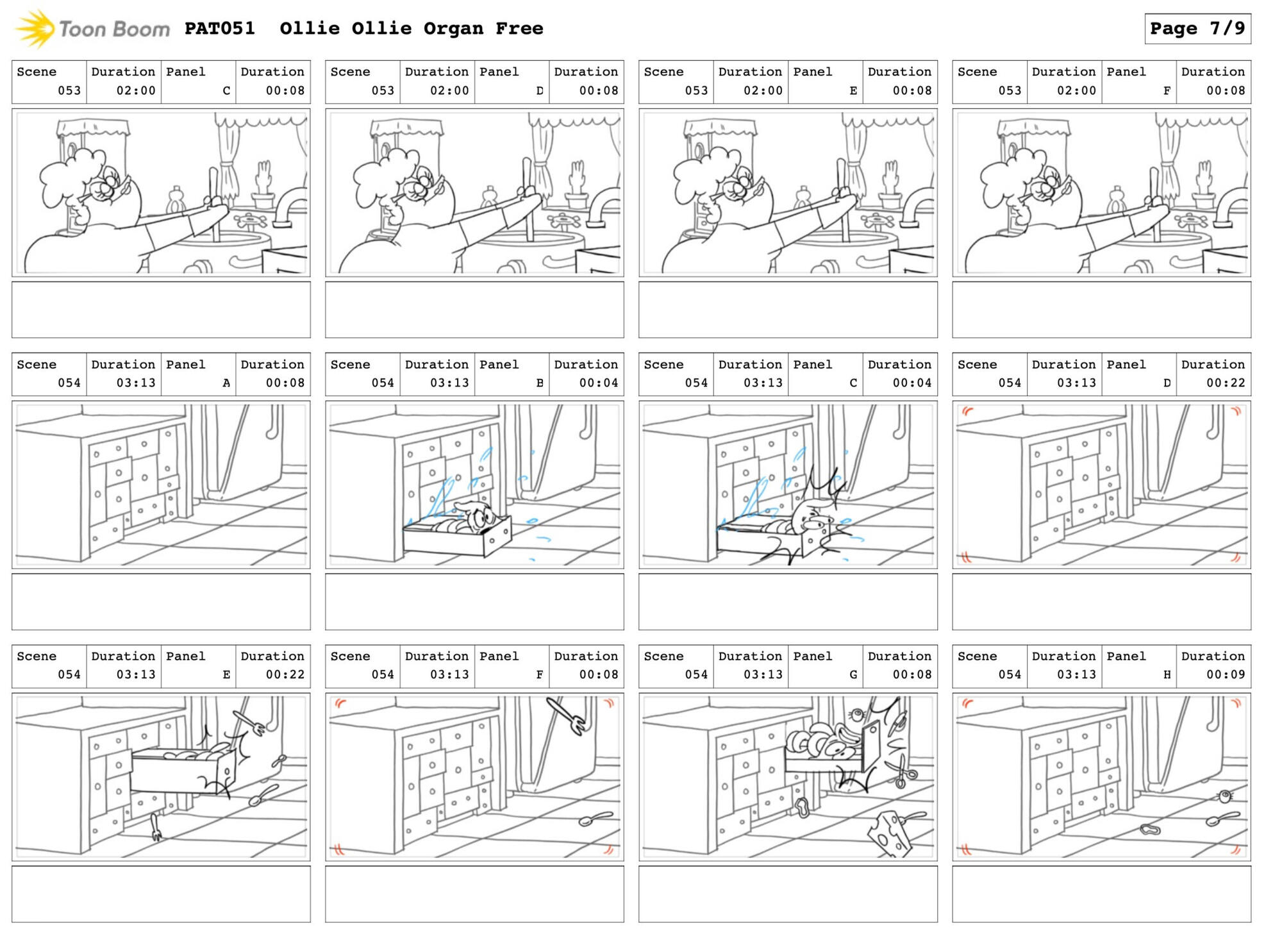 Toon Boom PAT051 Ollie Ollie Organ Free

Page 7/9

| Scene | Duration | Panel | Duration |
|---|---|---|---|
| 053 | 02:00 | C | 00:08 |

| Scene | Duration | Panel | Duration |
|---|---|---|---|
| 053 | 02:00 | D | 00:08 |

| Scene | Duration | Panel | Duration |
|---|---|---|---|
| 053 | 02:00 | E | 00:08 |

| Scene | Duration | Panel | Duration |
|---|---|---|---|
| 053 | 02:00 | F | 00:08 |

| Scene | Duration | Panel | Duration |
|---|---|---|---|
| 054 | 03:13 | A | 00:08 |

| Scene | Duration | Panel | Duration |
|---|---|---|---|
| 054 | 03:13 | B | 00:04 |

| Scene | Duration | Panel | Duration |
|---|---|---|---|
| 054 | 03:13 | C | 00:04 |

| Scene | Duration | Panel | Duration |
|---|---|---|---|
| 054 | 03:13 | D | 00:22 |

| Scene | Duration | Panel | Duration |
|---|---|---|---|
| 054 | 03:13 | E | 00:22 |

| Scene | Duration | Panel | Duration |
|---|---|---|---|
| 054 | 03:13 | F | 00:08 |

| Scene | Duration | Panel | Duration |
|---|---|---|---|
| 054 | 03:13 | G | 00:08 |

| Scene | Duration | Panel | Duration |
|---|---|---|---|
| 054 | 03:13 | H | 00:09 |