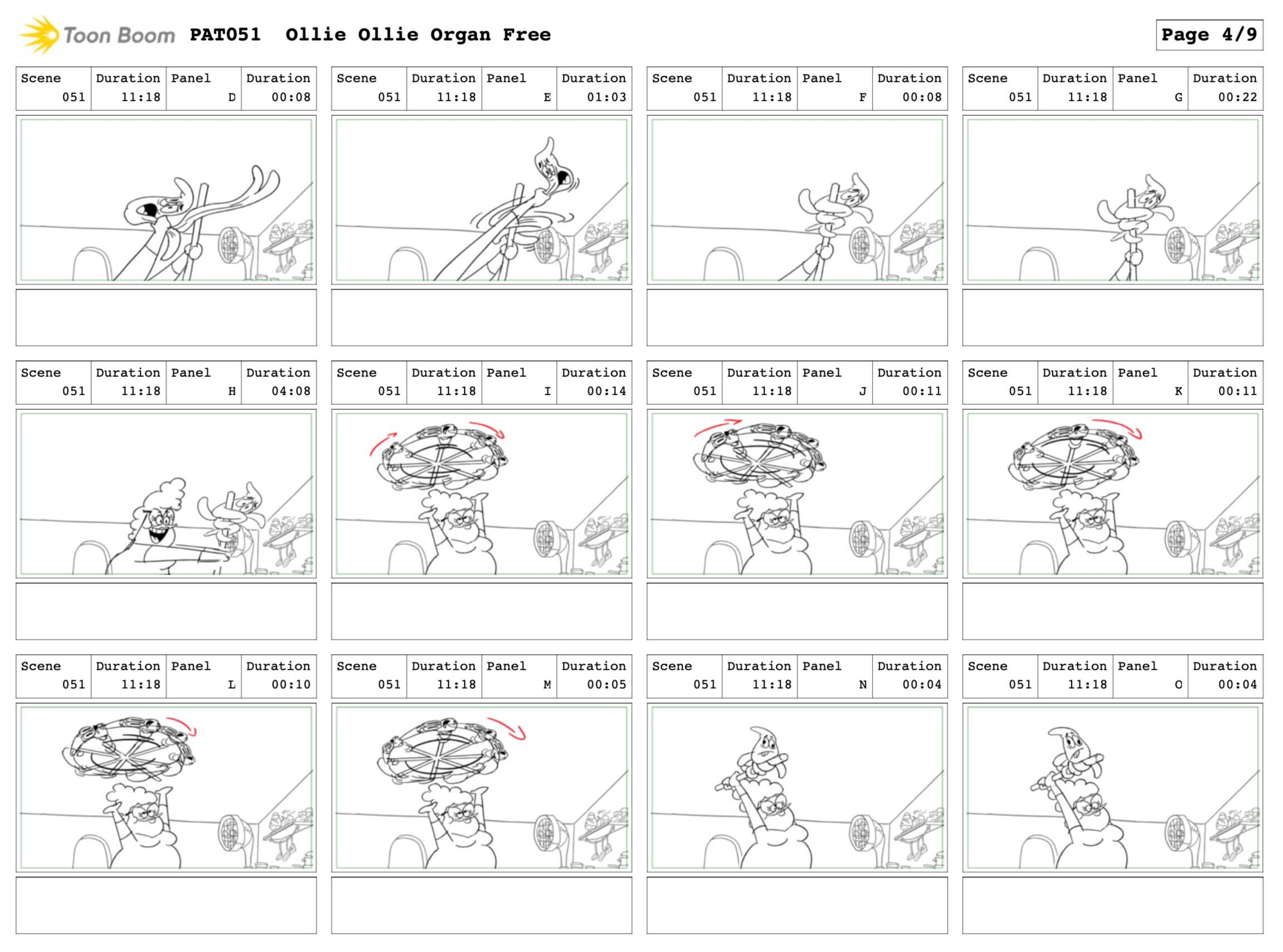 Toon Boom PAT051 Ollie Ollie Organ Free

Page 4/9

| Scene | Duration | Panel | Duration |
|---|---|---|---|
| 051 | 11:18 | D | 00:08 |

| Scene | Duration | Panel | Duration |
|---|---|---|---|
| 051 | 11:18 | E | 01:03 |

| Scene | Duration | Panel | Duration |
|---|---|---|---|
| 051 | 11:18 | F | 00:08 |

| Scene | Duration | Panel | Duration |
|---|---|---|---|
| 051 | 11:18 | G | 00:22 |

| Scene | Duration | Panel | Duration |
|---|---|---|---|
| 051 | 11:18 | H | 04:08 |

| Scene | Duration | Panel | Duration |
|---|---|---|---|
| 051 | 11:18 | I | 00:14 |

| Scene | Duration | Panel | Duration |
|---|---|---|---|
| 051 | 11:18 | J | 00:11 |

| Scene | Duration | Panel | Duration |
|---|---|---|---|
| 051 | 11:18 | K | 00:11 |

| Scene | Duration | Panel | Duration |
|---|---|---|---|
| 051 | 11:18 | L | 00:10 |

| Scene | Duration | Panel | Duration |
|---|---|---|---|
| 051 | 11:18 | M | 00:05 |

| Scene | Duration | Panel | Duration |
|---|---|---|---|
| 051 | 11:18 | N | 00:04 |

| Scene | Duration | Panel | Duration |
|---|---|---|---|
| 051 | 11:18 | O | 00:04 |