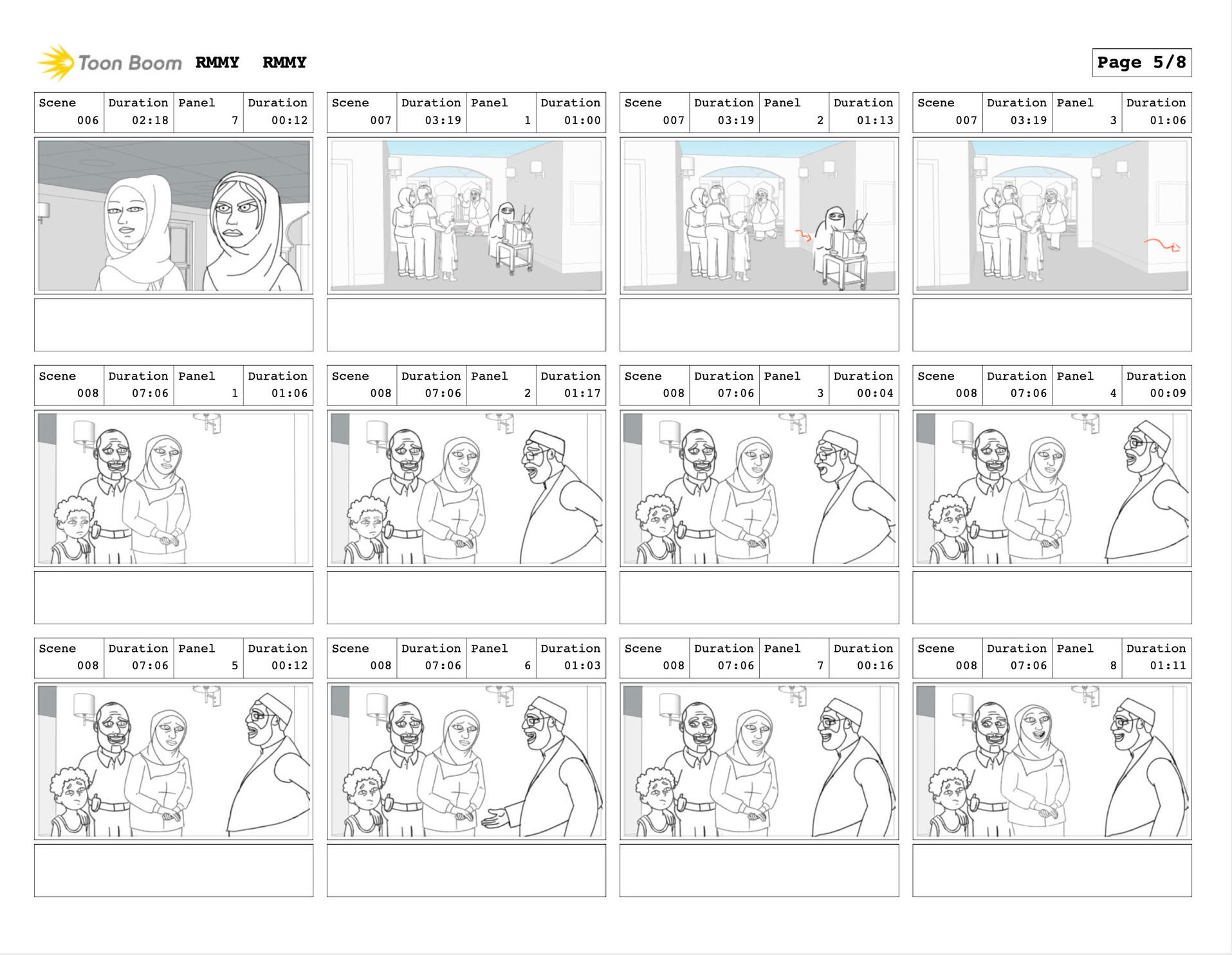 Toon Boom RMMY RMMY

Page 5/8

| Scene | Duration | Panel | Duration |
|---|---|---|---|
| 006 | 02:18 | 7 | 00:12 |

| Scene | Duration | Panel | Duration |
|---|---|---|---|
| 007 | 03:19 | 1 | 01:00 |

| Scene | Duration | Panel | Duration |
|---|---|---|---|
| 007 | 03:19 | 2 | 01:13 |

| Scene | Duration | Panel | Duration |
|---|---|---|---|
| 007 | 03:19 | 3 | 01:06 |

| Scene | Duration | Panel | Duration |
|---|---|---|---|
| 008 | 07:06 | 1 | 01:06 |

| Scene | Duration | Panel | Duration |
|---|---|---|---|
| 008 | 07:06 | 2 | 01:17 |

| Scene | Duration | Panel | Duration |
|---|---|---|---|
| 008 | 07:06 | 3 | 00:04 |

| Scene | Duration | Panel | Duration |
|---|---|---|---|
| 008 | 07:06 | 4 | 00:09 |

| Scene | Duration | Panel | Duration |
|---|---|---|---|
| 008 | 07:06 | 5 | 00:12 |

| Scene | Duration | Panel | Duration |
|---|---|---|---|
| 008 | 07:06 | 6 | 01:03 |

| Scene | Duration | Panel | Duration |
|---|---|---|---|
| 008 | 07:06 | 7 | 00:16 |

| Scene | Duration | Panel | Duration |
|---|---|---|---|
| 008 | 07:06 | 8 | 01:11 |