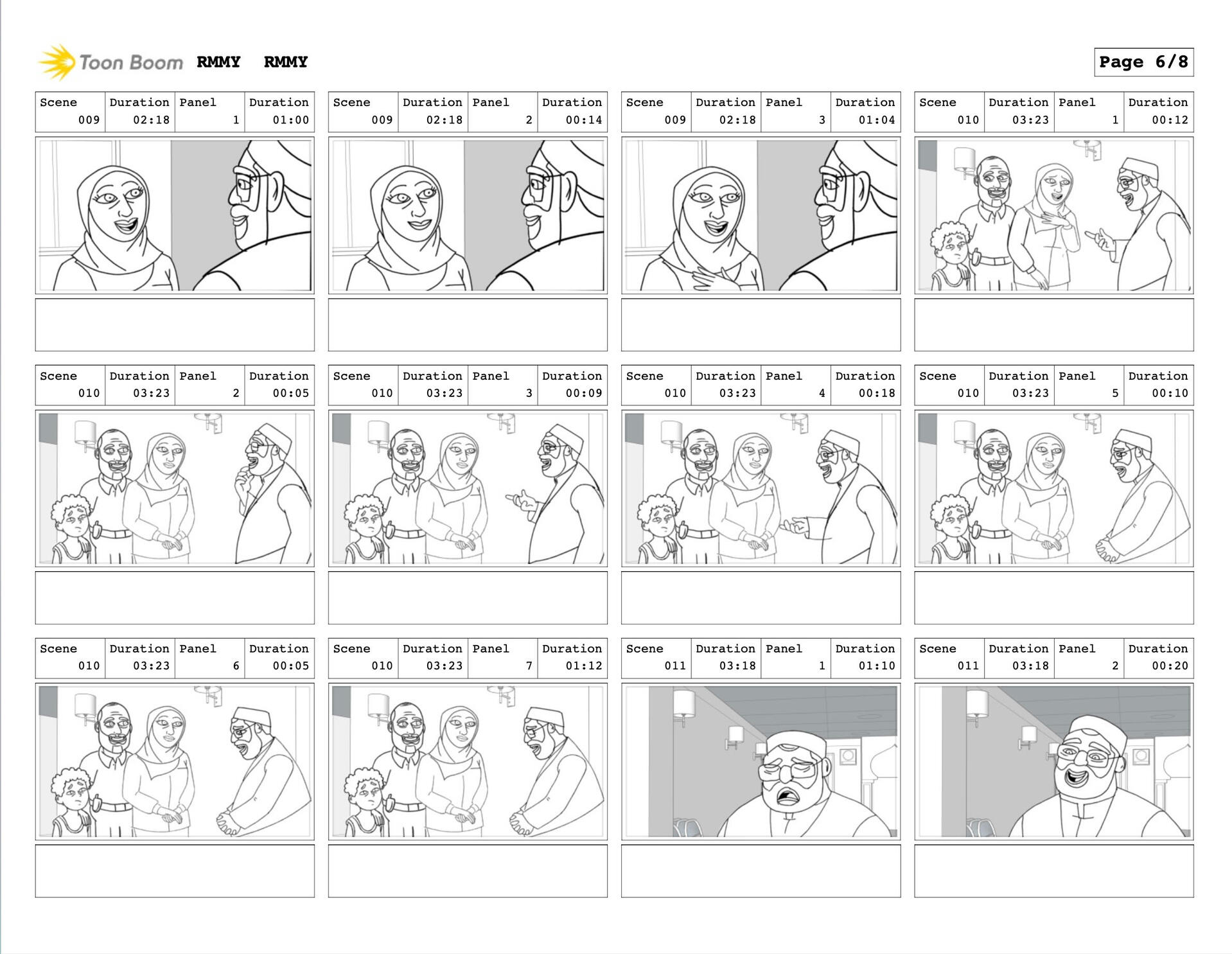 Toon Boom RMMY RMMY

Page 6/8

| Scene | Duration | Panel | Duration |
|---|---|---|---|
| 009 | 02:18 | 1 | 01:00 |

| Scene | Duration | Panel | Duration |
|---|---|---|---|
| 009 | 02:18 | 2 | 00:14 |

| Scene | Duration | Panel | Duration |
|---|---|---|---|
| 009 | 02:18 | 3 | 01:04 |

| Scene | Duration | Panel | Duration |
|---|---|---|---|
| 010 | 03:23 | 1 | 00:12 |

| Scene | Duration | Panel | Duration |
|---|---|---|---|
| 010 | 03:23 | 2 | 00:05 |

| Scene | Duration | Panel | Duration |
|---|---|---|---|
| 010 | 03:23 | 3 | 00:09 |

| Scene | Duration | Panel | Duration |
|---|---|---|---|
| 010 | 03:23 | 4 | 00:18 |

| Scene | Duration | Panel | Duration |
|---|---|---|---|
| 010 | 03:23 | 5 | 00:10 |

| Scene | Duration | Panel | Duration |
|---|---|---|---|
| 010 | 03:23 | 6 | 00:05 |

| Scene | Duration | Panel | Duration |
|---|---|---|---|
| 010 | 03:23 | 7 | 01:12 |

| Scene | Duration | Panel | Duration |
|---|---|---|---|
| 011 | 03:18 | 1 | 01:10 |

| Scene | Duration | Panel | Duration |
|---|---|---|---|
| 011 | 03:18 | 2 | 00:20 |